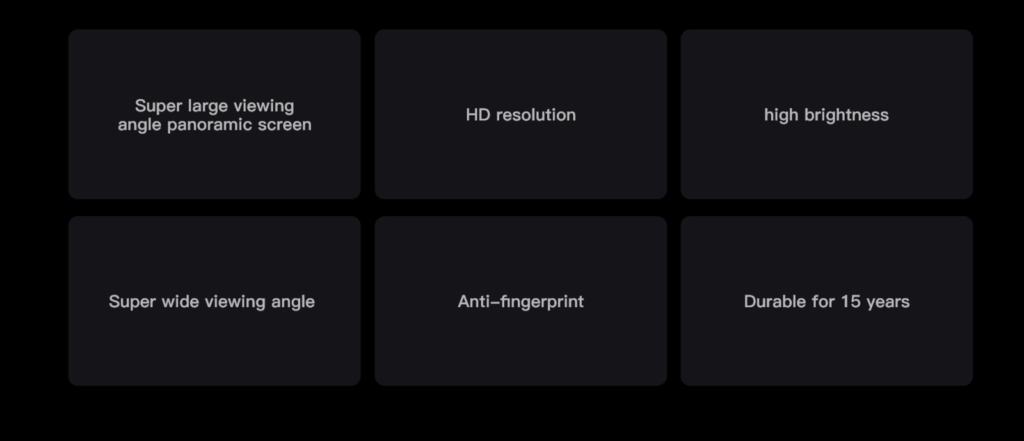 Super large viewing angle panoramic screen

HD resolution

high brightness

Super wide viewing angle

Anti-fingerprint

Durable for 15 years